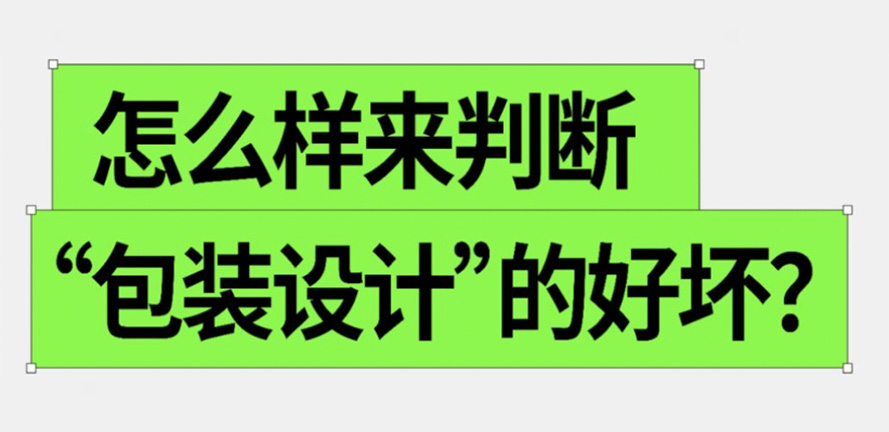 怎么样来判断

“包装设计”的好坏?