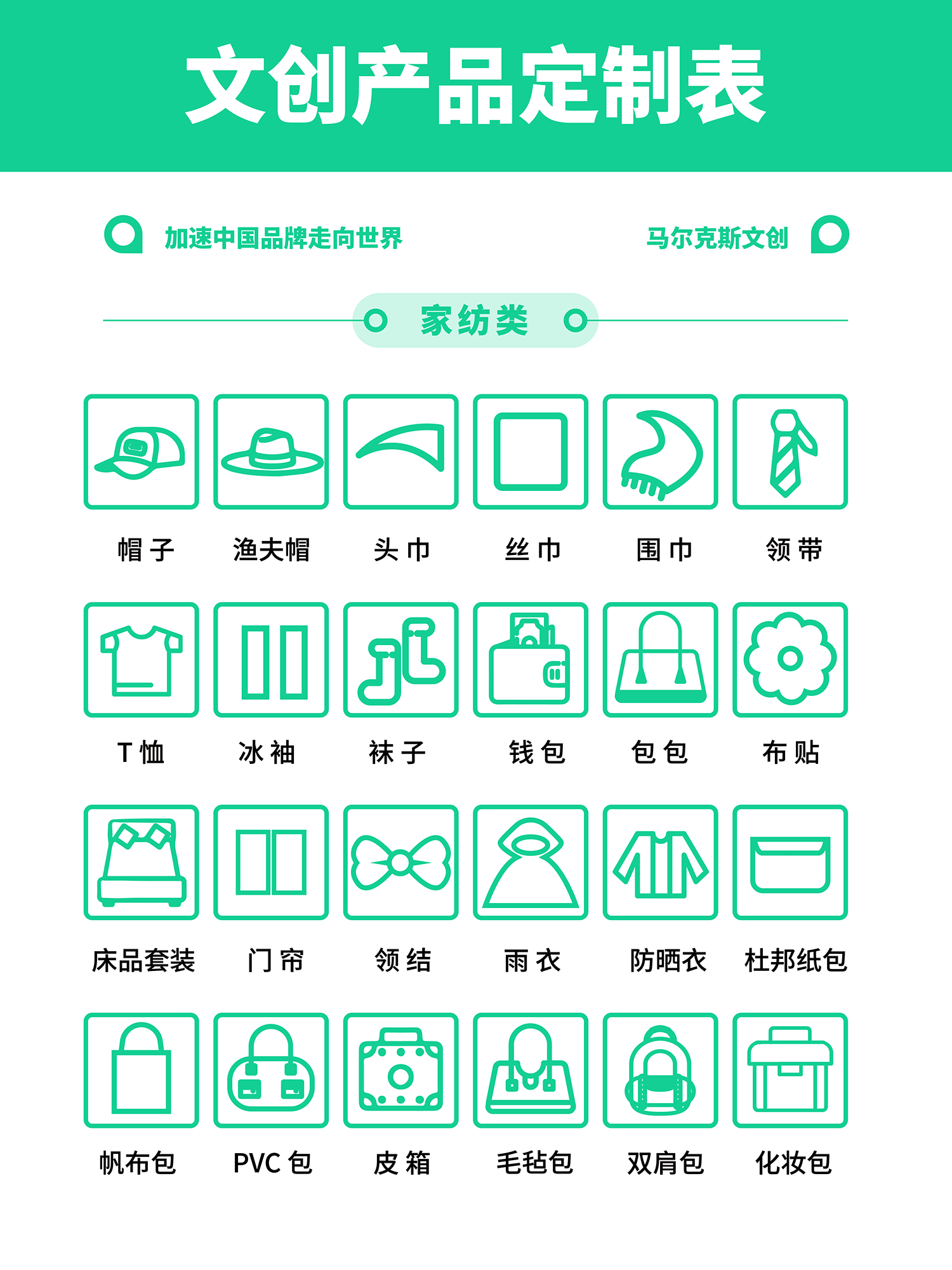 文创产品定制表

加速中国品牌走向世界

马尔克斯文创

家纺类

帽子 渔夫帽 头巾 丝巾 围巾 领带

T恤 冰袖 袜子 钱包 包包 布贴

床品套装 门帘 领结 雨衣 防晒衣 杜邦纸包

帆布包 PVC包 皮箱 毛毡包 双肩包 化妆包